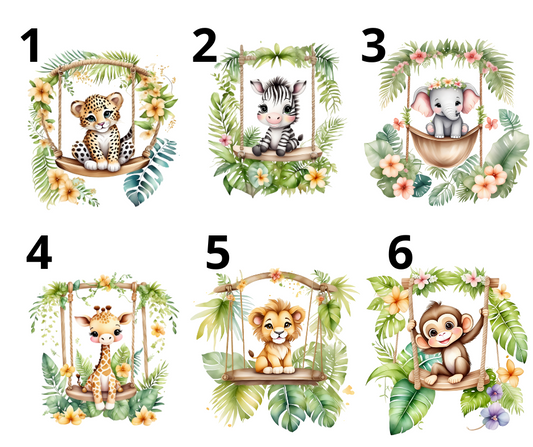 1

2

3

4

5

6